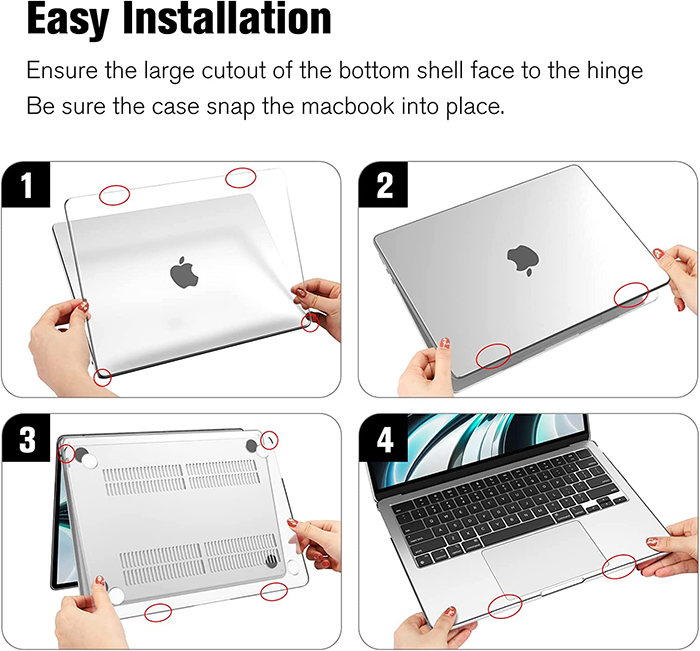 Easy Installation

Ensure the large cutout of the bottom shell face to the hinge
Be sure the case snap the macbook into place.

1

2

3

4